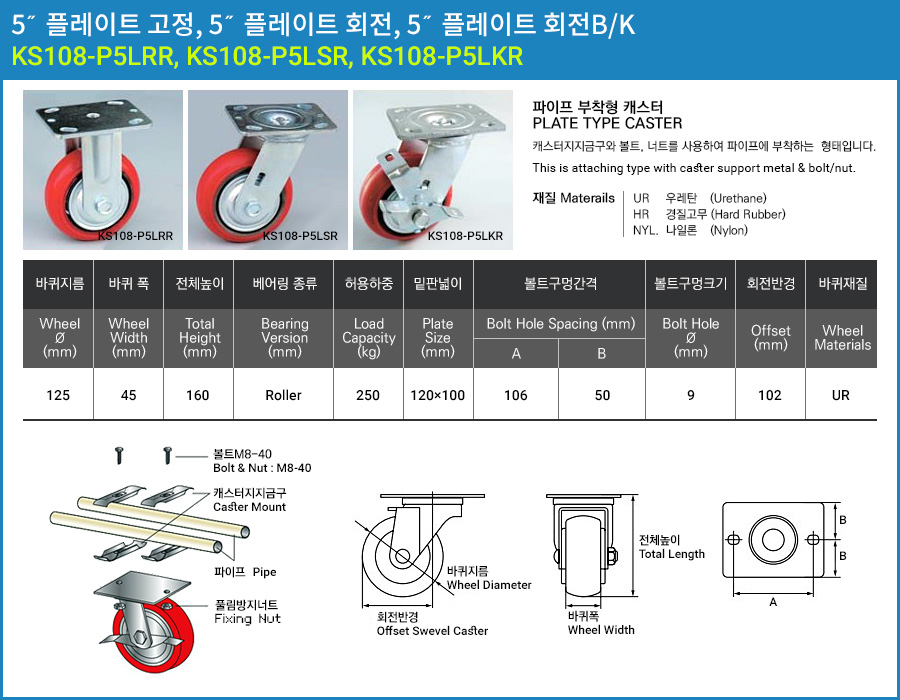 5˝ 플레이트 고정, 5˝ 플레이트 회전, 5˝ 플레이트 회전B/K
KS108-P5LRR, KS108-P5LSR, KS108-P5LKR

KS108-P5LRR
KS108-P5LSR
KS108-P5LKR

파이프 부착형 캐스터
PLATE TYPE CASTER

캐스터지지금구와 볼트, 너트를 사용하여 파이프에 부착하는 형태입니다.
This is attaching type with caster support metal & bolt/nut.

재질 Materails
UR 우레탄 (Urethane)
HR 경질고무 (Hard Rubber)
NYL. 나일론 (Nylon)

| 바퀴지름 | 바퀴 폭 | 전체높이 | 베어링 종류 | 허용하중 | 밑판넓이 | 볼트구멍간격 | | 볼트구멍크기 | 회전반경 | 바퀴재질 |
|---|---|---|---|---|---|---|---|---|---|---|
| Wheel Ø (mm) | Wheel Width (mm) | Total Height (mm) | Bearing Version (mm) | Load Capacity (kg) | Plate Size (mm) | Bolt Hole Spacing (mm) | | Bolt Hole Ø (mm) | Offset (mm) | Wheel Materials |
| | | | | | | A | B | | | |
| 125 | 45 | 160 | Roller | 250 | 120×100 | 106 | 50 | 9 | 102 | UR |

볼트M8-40
Bolt & Nut : M8-40
캐스터지지금구
Caster Mount
파이프 Pipe
풀림방지너트
Fixing Nut

바퀴지름
Wheel Diameter
회전반경
Offset Swevel Caster
전체높이
Total Length
바퀴폭
Wheel Width
B
B
A