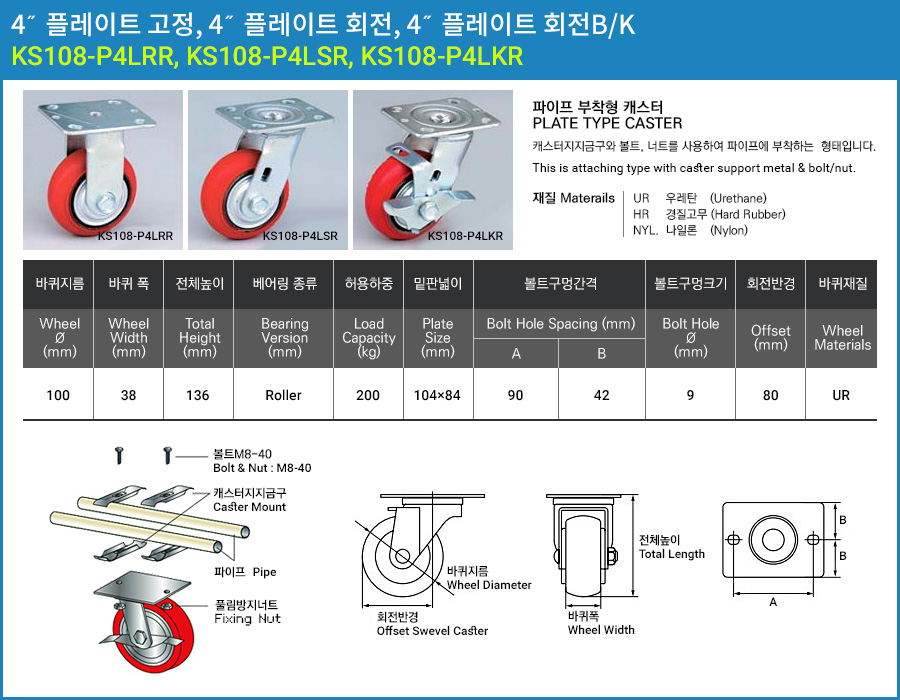 4˝ 플레이트 고정, 4˝ 플레이트 회전, 4˝ 플레이트 회전B/K
KS108-P4LRR, KS108-P4LSR, KS108-P4LKR

KS108-P4LRR
KS108-P4LSR
KS108-P4LKR

파이프 부착형 캐스터
PLATE TYPE CASTER

캐스터지지금구와 볼트, 너트를 사용하여 파이프에 부착하는 형태입니다.

This is attaching type with caster support metal & bolt/nut.

재질 Materails
UR 우레탄 (Urethane)
HR 경질고무 (Hard Rubber)
NYL. 나일론 (Nylon)

| 바퀴지름 | 바퀴 폭 | 전체높이 | 베어링 종류 | 허용하중 | 밑판넓이 | 볼트구멍간격 | | 볼트구멍크기 | 회전반경 | 바퀴재질 |
|---|---|---|---|---|---|---|---|---|---|---|
| Wheel Ø (mm) | Wheel Width (mm) | Total Height (mm) | Bearing Version (mm) | Load Capacity (kg) | Plate Size (mm) | Bolt Hole Spacing (mm) | | Bolt Hole Ø (mm) | Offset (mm) | Wheel Materials |
| | | | | | | A | B | | | |
| 100 | 38 | 136 | Roller | 200 | 104×84 | 90 | 42 | 9 | 80 | UR |

볼트M8-40
Bolt & Nut : M8-40
캐스터지지금구
Caster Mount
파이프 Pipe
풀림방지너트
Fixing Nut

바퀴지름
Wheel Diameter
회전반경
Offset Swevel Caster

전체높이
Total Length
바퀴폭
Wheel Width

B
B
A