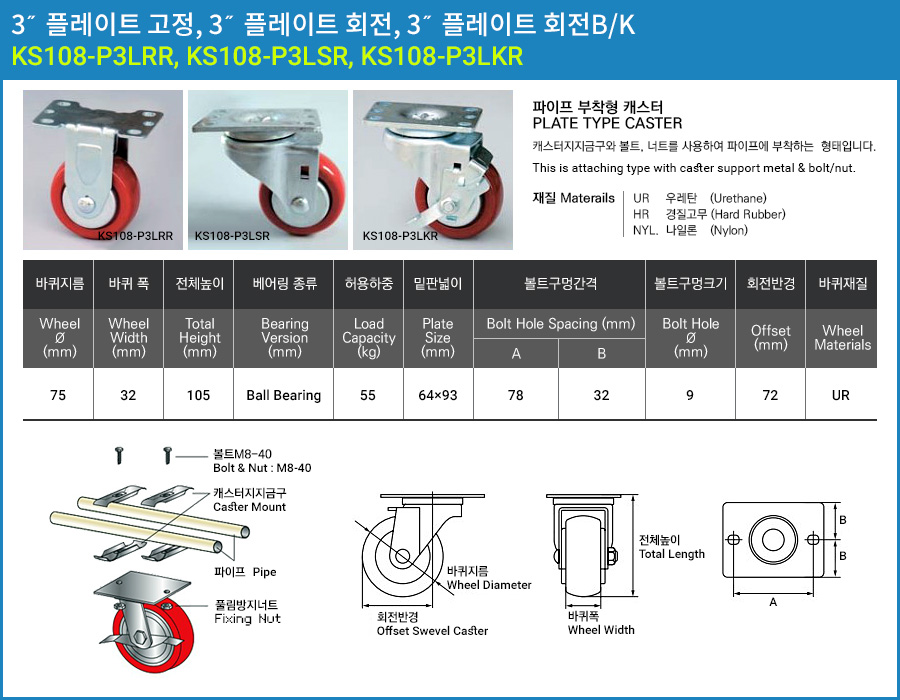 3˝ 플레이트 고정, 3˝ 플레이트 회전, 3˝ 플레이트 회전B/K
KS108-P3LRR, KS108-P3LSR, KS108-P3LKR

KS108-P3LRR KS108-P3LSR KS108-P3LKR

파이프 부착형 캐스터
PLATE TYPE CASTER
캐스터지지금구와 볼트, 너트를 사용하여 파이프에 부착하는 형태입니다.
This is attaching type with caster support metal & bolt/nut.

재질 Materails
UR 우레탄 (Urethane)
HR 경질고무 (Hard Rubber)
NYL. 나일론 (Nylon)

| 바퀴지름 | 바퀴 폭 | 전체높이 | 베어링 종류 | 허용하중 | 밑판넓이 | 볼트구멍간격 | | 볼트구멍크기 | 회전반경 | 바퀴재질 |
|---|---|---|---|---|---|---|---|---|---|---|
| Wheel Ø (mm) | Wheel Width (mm) | Total Height (mm) | Bearing Version (mm) | Load Capacity (kg) | Plate Size (mm) | Bolt Hole Spacing (mm) | | Bolt Hole Ø (mm) | Offset (mm) | Wheel Materials |
| | | | | | | A | B | | | |
| 75 | 32 | 105 | Ball Bearing | 55 | 64×93 | 78 | 32 | 9 | 72 | UR |

볼트M8-40
Bolt & Nut : M8-40
캐스터지지금구
Caster Mount
파이프 Pipe
풀림방지너트
Fixing Nut

바퀴지름
Wheel Diameter
회전반경
Offset Swevel Caster

전체높이
Total Length
바퀴폭
Wheel Width

B
B
A