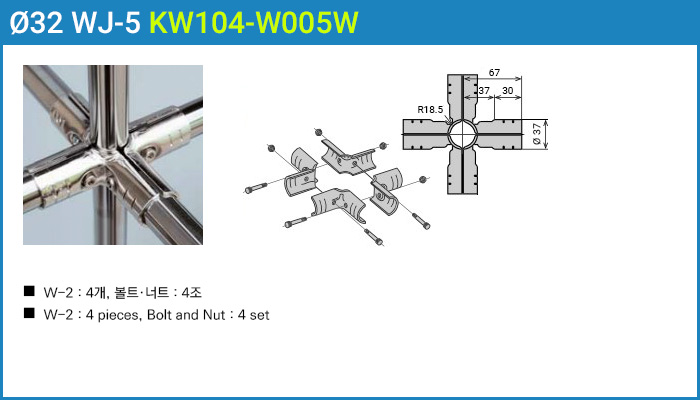 Ø32 WJ-5 KW104-W005W

67
37
30
R18.5
Ø 37

■ W-2 : 4개, 볼트·너트 : 4조
■ W-2 : 4 pieces, Bolt and Nut : 4 set